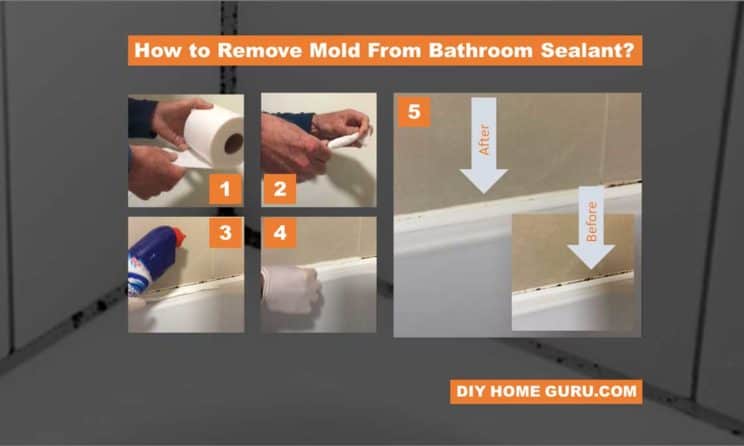 How to Remove Mold From Bathroom Sealant?

1

2

3

4

5

After

Before

DIY HOME GURU.COM